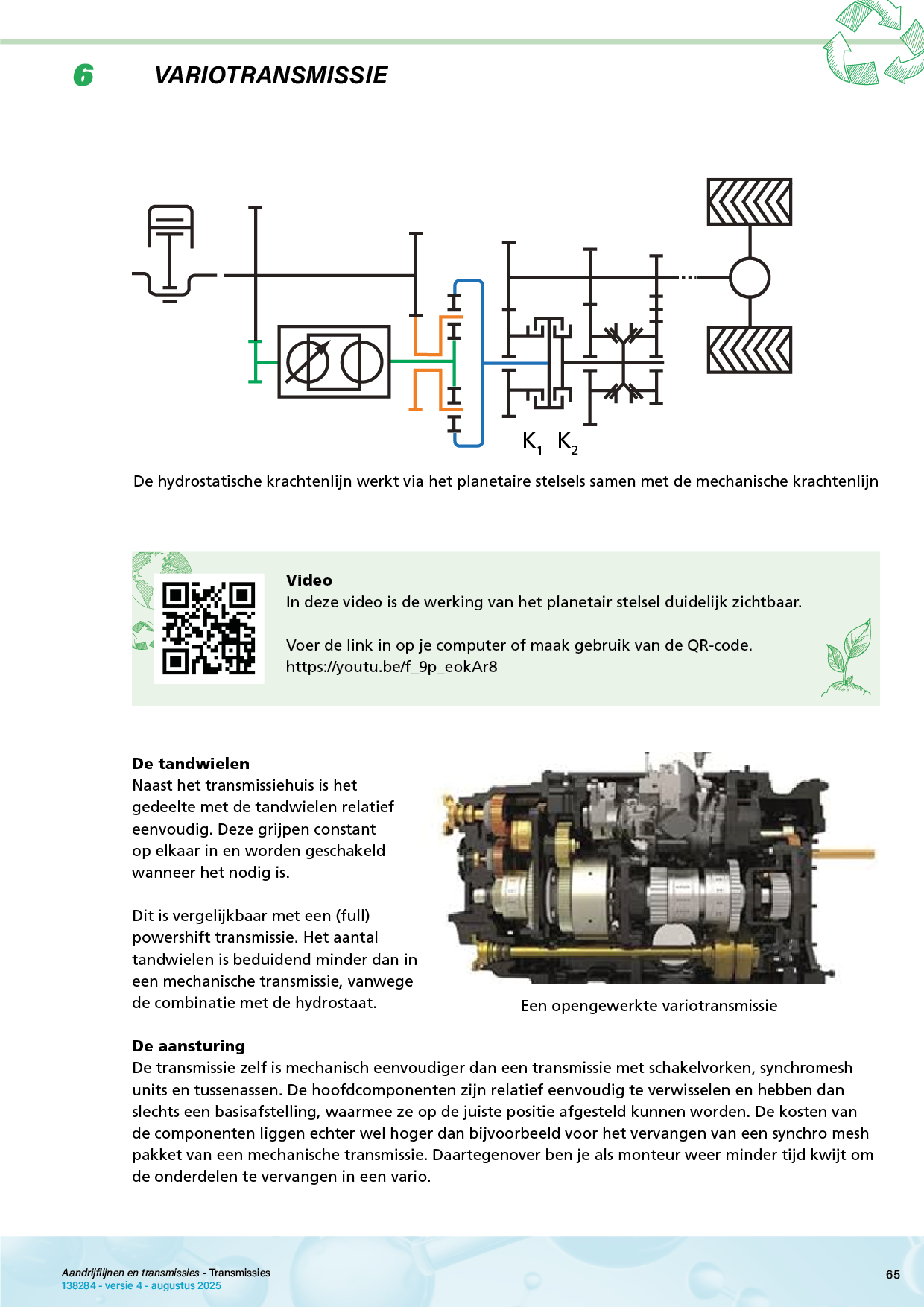 6 VARIOTRANSMISSIE

$K_1$ $K_2$

De hydrostatische krachtenlijn werkt via het planetaire stelsels samen met de mechanische krachtenlijn

Video
In deze video is de werking van het planetair stelsel duidelijk zichtbaar.

Voer de link in op je computer of maak gebruik van de QR-code.
https://youtu.be/f_9p_eokAr8

De tandwielen
Naast het transmissiehuis is het gedeelte met de tandwielen relatief eenvoudig. Deze grijpen constant op elkaar in en worden geschakeld wanneer het nodig is.

Dit is vergelijkbaar met een (full) powershift transmissie. Het aantal tandwielen is beduidend minder dan in een mechanische transmissie, vanwege de combinatie met de hydrostaat.

Een opengewerkte variotransmissie

De aansturing
De transmissie zelf is mechanisch eenvoudiger dan een transmissie met schakelvorken, synchromesh units en tussenassen. De hoofdcomponenten zijn relatief eenvoudig te verwisselen en hebben dan slechts een basisafstelling, waarmee ze op de juiste positie afgesteld kunnen worden. De kosten van de componenten liggen echter wel hoger dan bijvoorbeeld voor het vervangen van een synchro mesh pakket van een mechanische transmissie. Daartegenover ben je als monteur weer minder tijd kwijt om de onderdelen te vervangen in een vario.

Aandrijflijnen en transmissies - Transmissies
138284 - versie 4 - augustus 2025

65