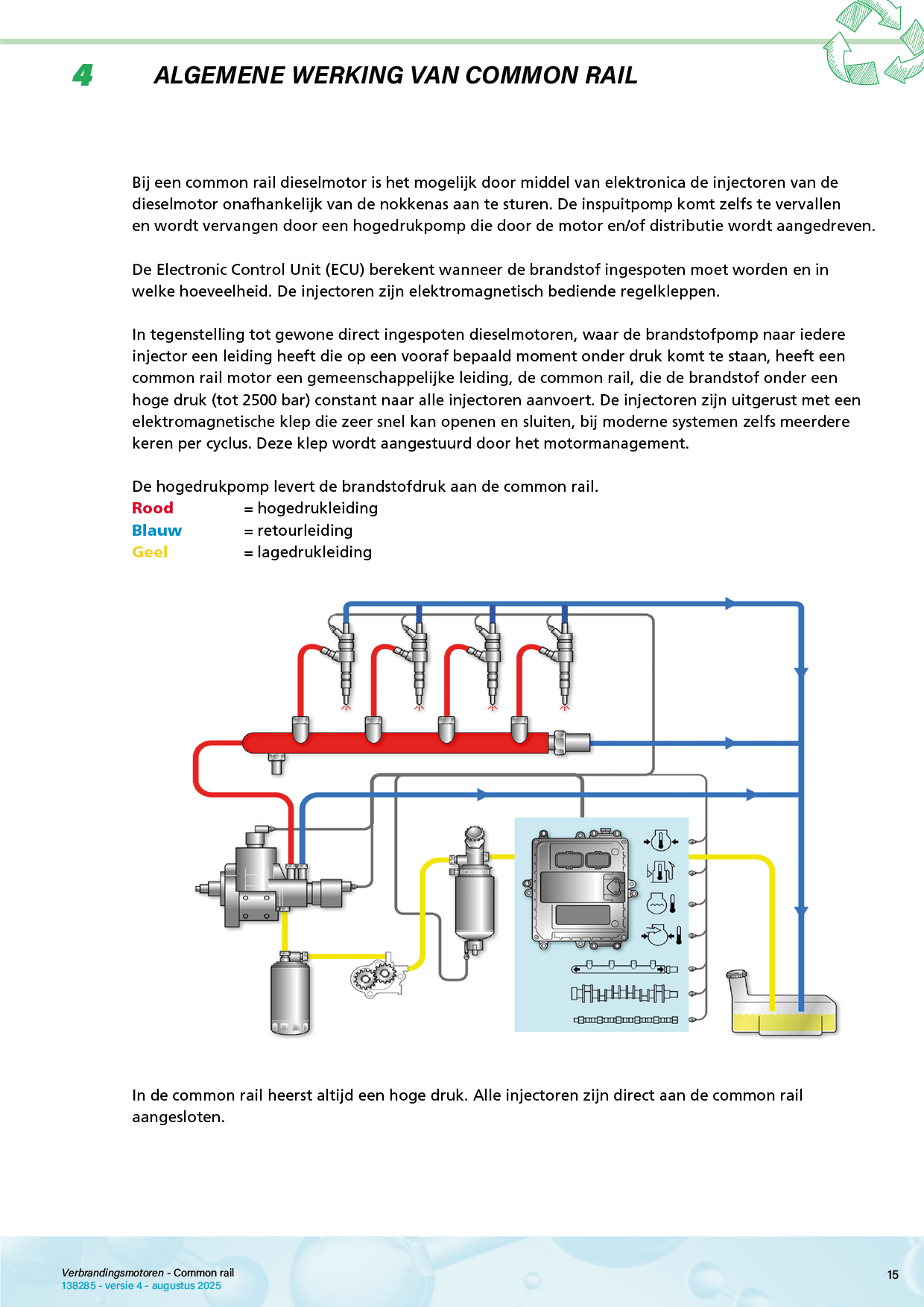 4 ALGEMENE WERKING VAN COMMON RAIL

Bij een common rail dieselmotor is het mogelijk door middel van elektronica de injectoren van de dieselmotor onafhankelijk van de nokkenas aan te sturen. De inspuitpomp komt zelfs te vervallen en wordt vervangen door een hogedrukpomp die door de motor en/of distributie wordt aangedreven.

De Electronic Control Unit (ECU) berekent wanneer de brandstof ingespoten moet worden en in welke hoeveelheid. De injectoren zijn elektromagnetisch bediende regelkleppen.

In tegenstelling tot gewone direct ingespoten dieselmotoren, waar de brandstofpomp naar iedere injector een leiding heeft die op een vooraf bepaald moment onder druk komt te staan, heeft een common rail motor een gemeenschappelijke leiding, de common rail, die de brandstof onder een hoge druk (tot 2500 bar) constant naar alle injectoren aanvoert. De injectoren zijn uitgerust met een elektromagnetische klep die zeer snel kan openen en sluiten, bij moderne systemen zelfs meerdere keren per cyclus. Deze klep wordt aangestuurd door het motormanagement.

De hogedrukpomp levert de brandstofdruk aan de common rail.
Rood = hogedrukleiding
Blauw = retourleiding
Geel = lagedrukleiding

In de common rail heerst altijd een hoge druk. Alle injectoren zijn direct aan de common rail aangesloten.

Verbrandingsmotoren - Common rail
138285 - versie 4 - augustus 2025
15