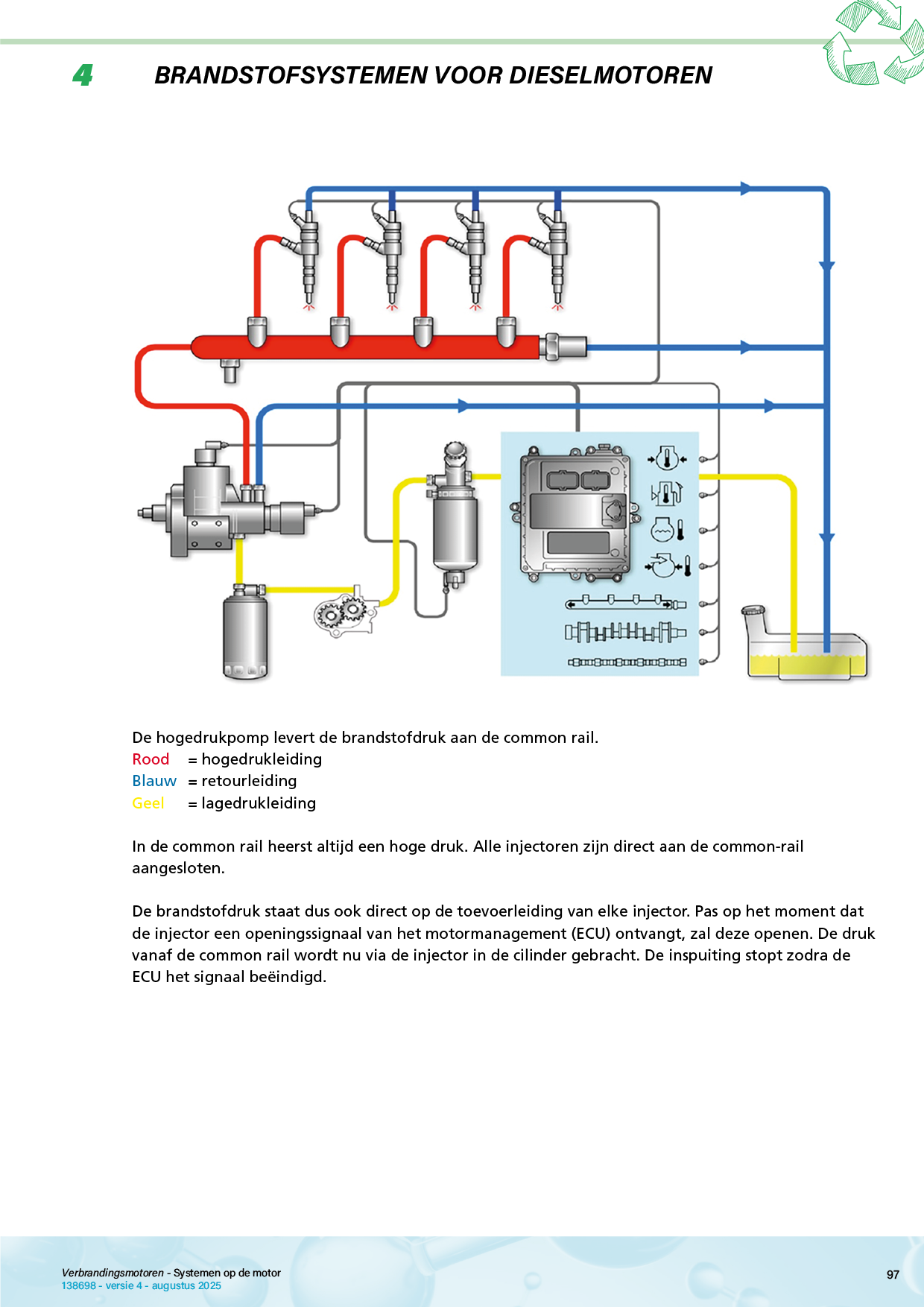 4 BRANDSTOFSYSTEMEN VOOR DIESELMOTOREN

De hogedrukpomp levert de brandstofdruk aan de common rail.
Rood = hogedrukleiding
Blauw = retourleiding
Geel = lagedrukleiding

In de common rail heerst altijd een hoge druk. Alle injectoren zijn direct aan de common-rail aangesloten.

De brandstofdruk staat dus ook direct op de toevoerleiding van elke injector. Pas op het moment dat de injector een openingssignaal van het motormanagement (ECU) ontvangt, zal deze openen. De druk vanaf de common rail wordt nu via de injector in de cilinder gebracht. De inspuiting stopt zodra de ECU het signaal beëindigd.

Verbrandingsmotoren - Systemen op de motor
138698 - versie 4 - augustus 2025

97