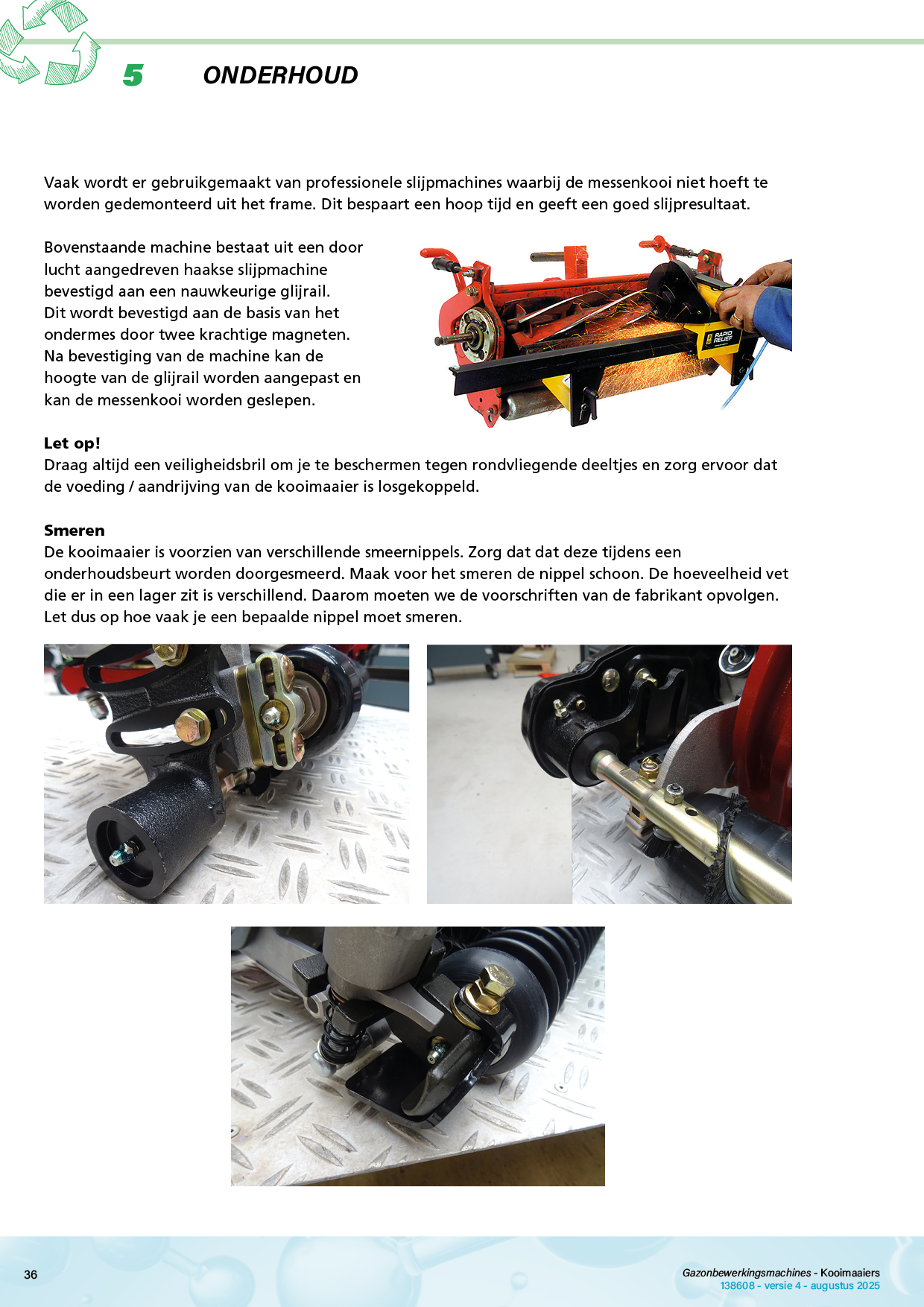 5 ONDERHOUD

Vaak wordt er gebruikgemaakt van professionele slijpmachines waarbij de messenkooi niet hoeft te worden gedemonteerd uit het frame. Dit bespaart een hoop tijd en geeft een goed slijpresultaat.

Bovenstaande machine bestaat uit een door lucht aangedreven haakse slijpmachine bevestigd aan een nauwkeurige glijrail. Dit wordt bevestigd aan de basis van het ondermes door twee krachtige magneten. Na bevestiging van de machine kan de hoogte van de glijrail worden aangepast en kan de messenkooi worden geslepen.

RAPID RELIEF

Let op!
Draag altijd een veiligheidsbril om je te beschermen tegen rondvliegende deeltjes en zorg ervoor dat de voeding / aandrijving van de kooimaaier is losgekoppeld.

Smeren
De kooimaaier is voorzien van verschillende smeernippels. Zorg dat dat deze tijdens een onderhoudsbeurt worden doorgesmeerd. Maak voor het smeren de nippel schoon. De hoeveelheid vet die er in een lager zit is verschillend. Daarom moeten we de voorschriften van de fabrikant opvolgen. Let dus op hoe vaak je een bepaalde nippel moet smeren.

36

Gazonbewerkingsmachines - Kooimaaiers
138608 - versie 4 - augustus 2025