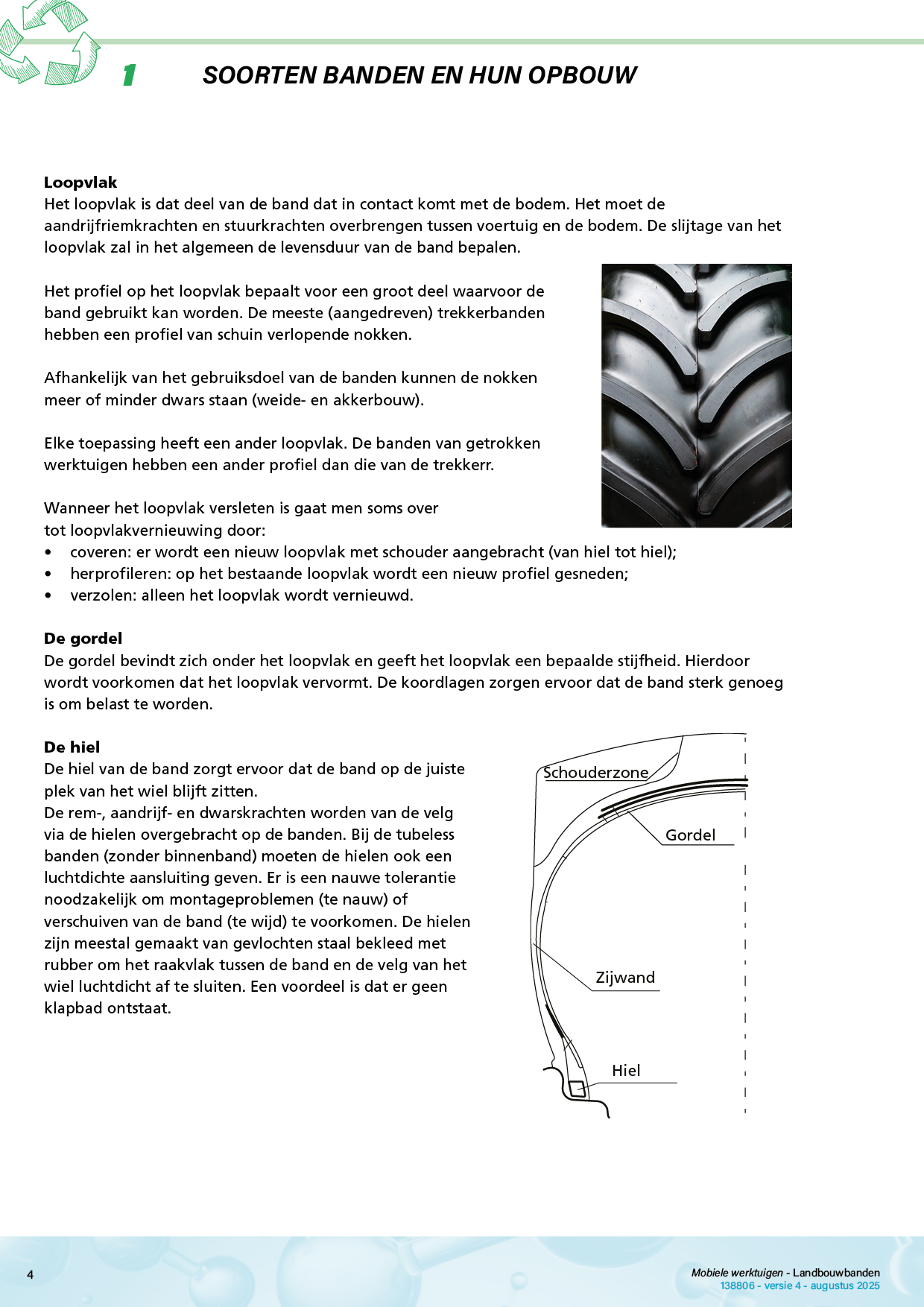 1 SOORTEN BANDEN EN HUN OPBOUW

**Loopvlak**
Het loopvlak is dat deel van de band dat in contact komt met de bodem. Het moet de aandrijfriemkrachten en stuurkrachten overbrengen tussen voertuig en de bodem. De slijtage van het loopvlak zal in het algemeen de levensduur van de band bepalen.

Het profiel op het loopvlak bepaalt voor een groot deel waarvoor de band gebruikt kan worden. De meeste (aangedreven) trekkerbanden hebben een profiel van schuin verlopende nokken.

Afhankelijk van het gebruiksdoel van de banden kunnen de nokken meer of minder dwars staan (weide- en akkerbouw).

Elke toepassing heeft een ander loopvlak. De banden van getrokken werktuigen hebben een ander profiel dan die van de trekkerr.

Wanneer het loopvlak versleten is gaat men soms over tot loopvlakvernieuwing door:
• coveren: er wordt een nieuw loopvlak met schouder aangebracht (van hiel tot hiel);
• herprofileren: op het bestaande loopvlak wordt een nieuw profiel gesneden;
• verzolen: alleen het loopvlak wordt vernieuwd.

**De gordel**
De gordel bevindt zich onder het loopvlak en geeft het loopvlak een bepaalde stijfheid. Hierdoor wordt voorkomen dat het loopvlak vervormt. De koordlagen zorgen ervoor dat de band sterk genoeg is om belast te worden.

**De hiel**
De hiel van de band zorgt ervoor dat de band op de juiste plek van het wiel blijft zitten.
De rem-, aandrijf- en dwarskrachten worden van de velg via de hielen overgebracht op de banden. Bij de tubeless banden (zonder binnenband) moeten de hielen ook een luchtdichte aansluiting geven. Er is een nauwe tolerantie noodzakelijk om montageproblemen (te nauw) of verschuiven van de band (te wijd) te voorkomen. De hielen zijn meestal gemaakt van gevlochten staal bekleed met rubber om het raakvlak tussen de band en de velg van het wiel luchtdicht af te sluiten. Een voordeel is dat er geen klapbad ontstaat.

Schouderzone
Gordel
Zijwand
Hiel

4
Mobiele werktuigen - Landbouwbanden
138806 - versie 4 - augustus 2025