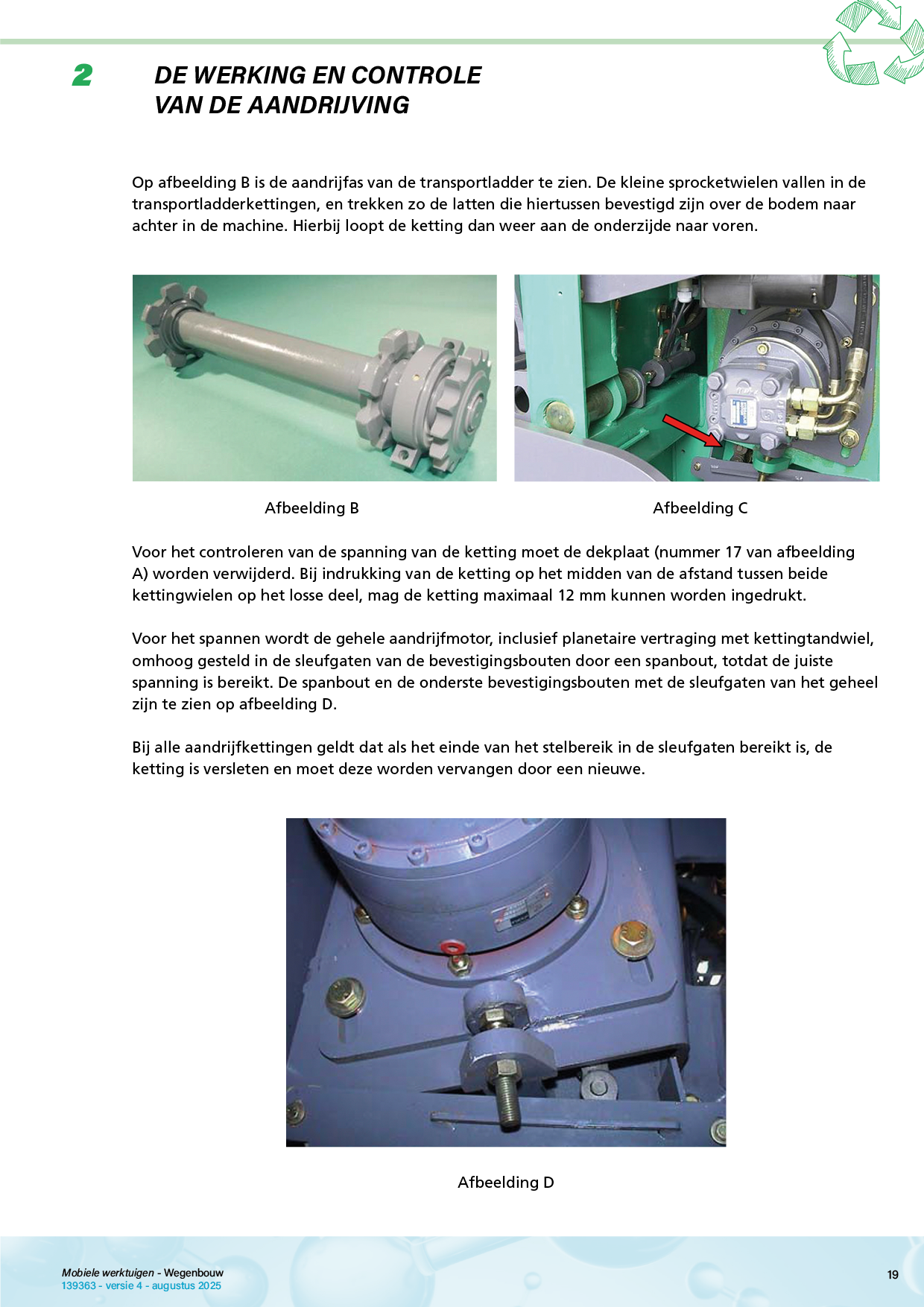 2 DE WERKING EN CONTROLE VAN DE AANDRIJVING

Op afbeelding B is de aandrijfas van de transportladder te zien. De kleine sprocketwielen vallen in de transportladderkettingen, en trekken zo de latten die hiertussen bevestigd zijn over de bodem naar achter in de machine. Hierbij loopt de ketting dan weer aan de onderzijde naar voren.

Afbeelding B

Afbeelding C

Voor het controleren van de spanning van de ketting moet de dekplaat (nummer 17 van afbeelding A) worden verwijderd. Bij indrukking van de ketting op het midden van de afstand tussen beide kettingwielen op het losse deel, mag de ketting maximaal 12 mm kunnen worden ingedrukt.

Voor het spannen wordt de gehele aandrijfmotor, inclusief planetaire vertraging met kettingtandwiel, omhoog gesteld in de sleufgaten van de bevestigingsbouten door een spanbout, totdat de juiste spanning is bereikt. De spanbout en de onderste bevestigingsbouten met de sleufgaten van het geheel zijn te zien op afbeelding D.

Bij alle aandrijfkettingen geldt dat als het einde van het stelbereik in de sleufgaten bereikt is, de ketting is versleten en moet deze worden vervangen door een nieuwe.

Afbeelding D

Mobiele werktuigen - Wegenbouw
139363 - versie 4 - augustus 2025

19